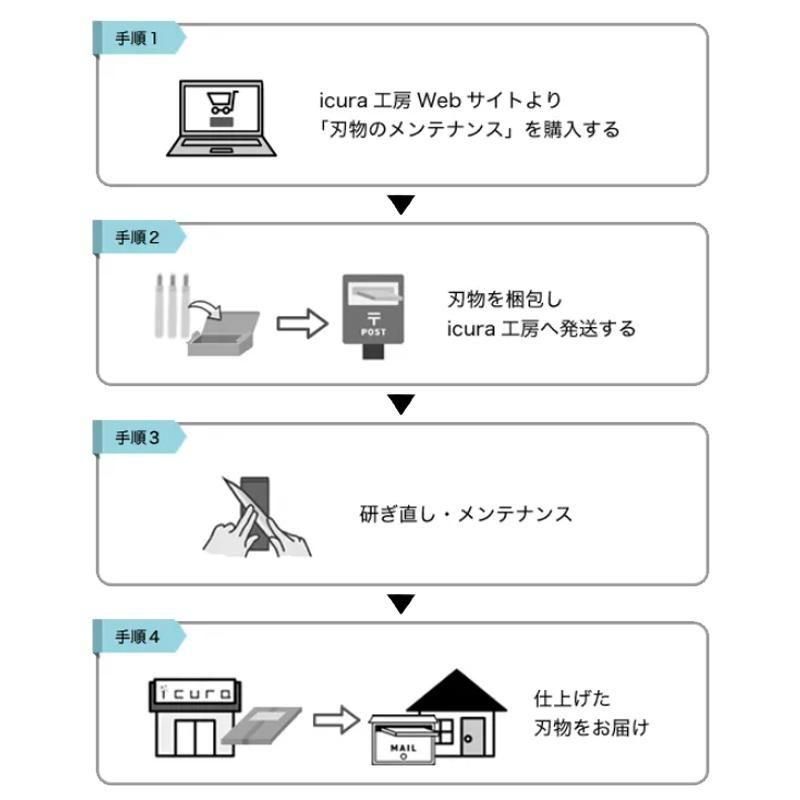 手順1

icura 工房 Web サイトより
「刃物のメンテナンス」を購入する

手順2

〒
POST

刃物を梱包し
icura 工房へ発送する

手順3

研ぎ直し・メンテナンス

手順4

icura

MAIL

仕上げた
刃物をお届け