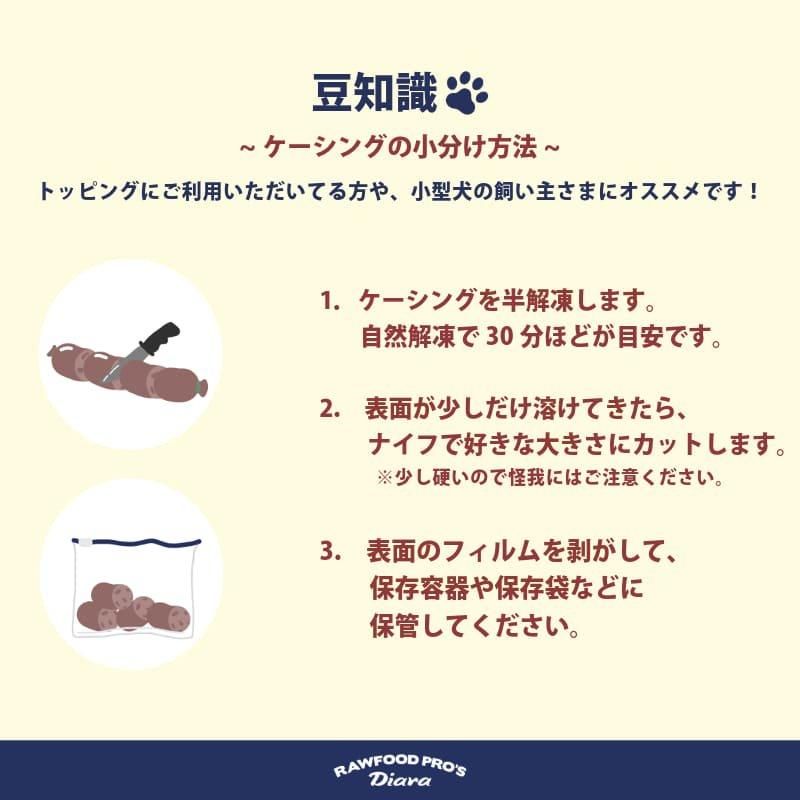 豆知識

~ ケーシングの小分け方法 ~

トッピングにご利用いただいてる方や、小型犬の飼い主さまにオススメです！

1. ケーシングを半解凍します。
自然解凍で 30 分ほどが目安です。

2. 表面が少しだけ溶けてきたら、
ナイフで好きな大きさにカットします。
※少し硬いので怪我にはご注意ください。

3. 表面のフィルムを剥がして、
保存容器や保存袋などに
保管してください。

RAWFOOD PRO'S
Diara