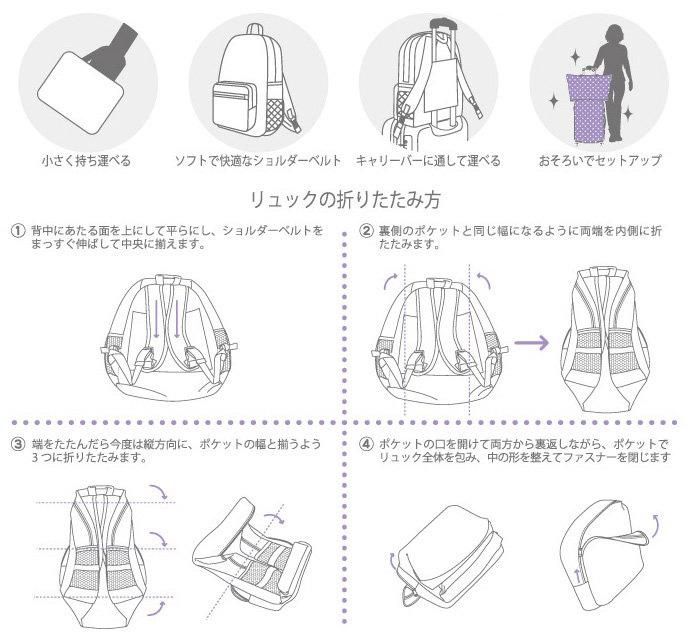 小さく持ち運べる

ソフトで快適なショルダーベルト

キャリーバーに通して運べる

おそろいでセットアップ

リュックの折りたたみ方

① 背中にあたる面を上にして平らにし、ショルダーベルトをまっすぐ伸ばして中央に揃えます。

② 裏側のポケットと同じ幅になるように両端を内側に折たたみます。

③ 端をたたんだら今度は縦方向に、ポケットの幅と揃うよう3つに折りたたみます。

④ ポケットの口を開けて両方から裏返しながら、ポケットでリュック全体を包み、中の形を整えてファスナーを閉じます