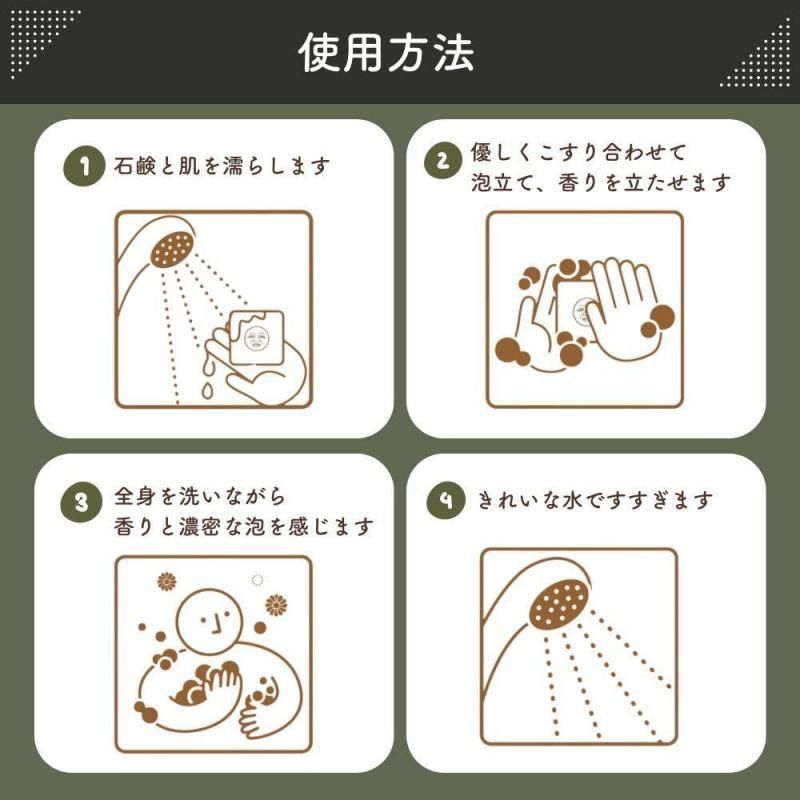 使用方法

1 石鹸と肌を濡らします

2 優しくこすり合わせて
泡立て、香りを立たせます

3 全身を洗いながら
香りと濃密な泡を感じます

4 きれいな水ですすぎます