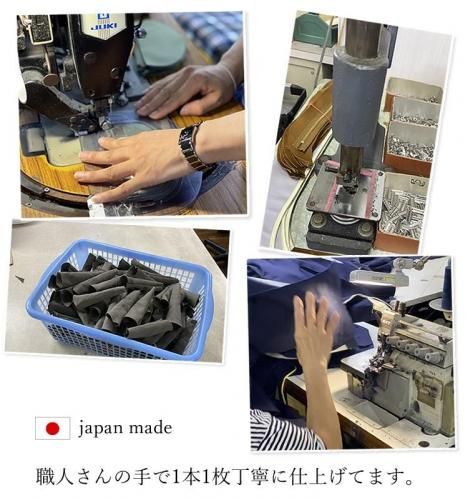 JUKI

japan made

職人さんの手で1本1枚丁寧に仕上げてます。