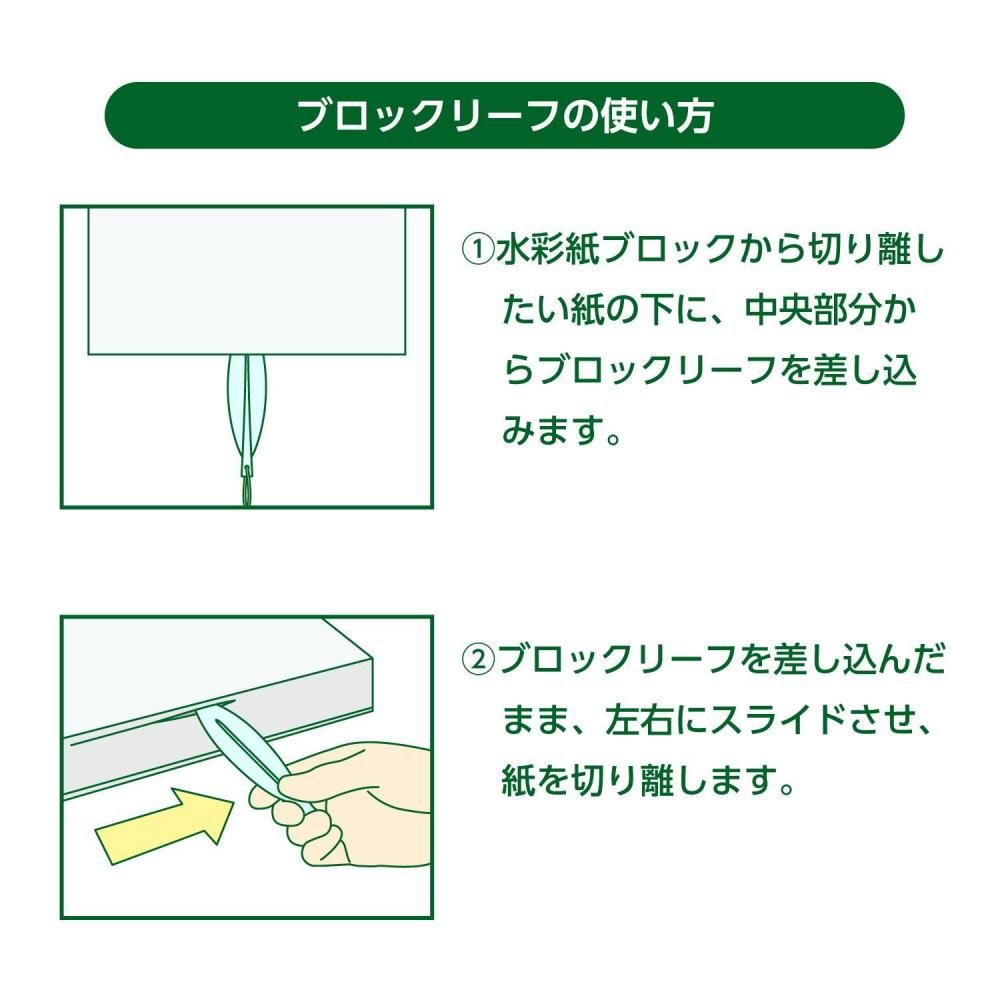 ブロックリーフの使い方

①水彩紙ブロックから切り離したい紙の下に、中央部分からブロックリーフを差し込みます。

②ブロックリーフを差し込んだまま、左右にスライドさせ、紙を切り離します。